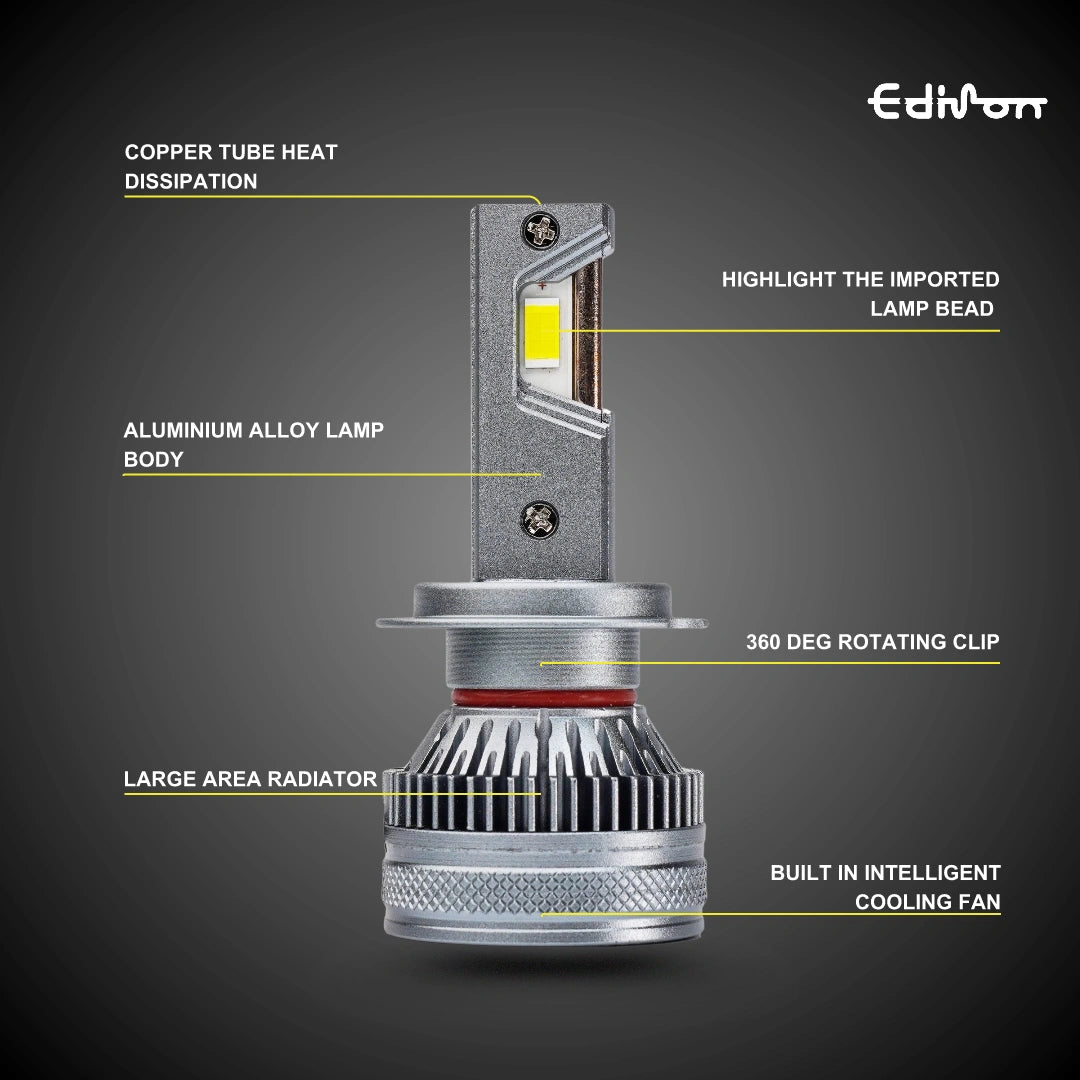 Edison

COPPER TUBE HEAT DISSIPATION

HIGHLIGHT THE IMPORTED LAMP BEAD

ALUMINIUM ALLOY LAMP BODY

360 DEG ROTATING CLIP

LARGE AREA RADIATOR

BUILT IN INTELLIGENT COOLING FAN