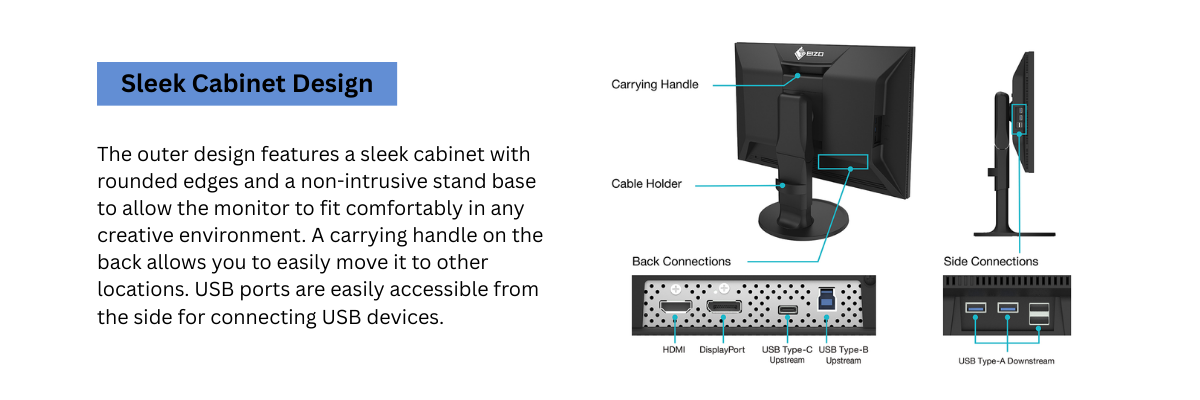 Sleek Cabinet Design

The outer design features a sleek cabinet with rounded edges and a non-intrusive stand base to allow the monitor to fit comfortably in any creative environment. A carrying handle on the back allows you to easily move it to other locations. USB ports are easily accessible from the side for connecting USB devices.

EIZO

Carrying Handle

Cable Holder

Back Connections

Side Connections

HDMI

DisplayPort

USB Type-C Upstream

USB Type-B Upstream

USB Type-A Downstream