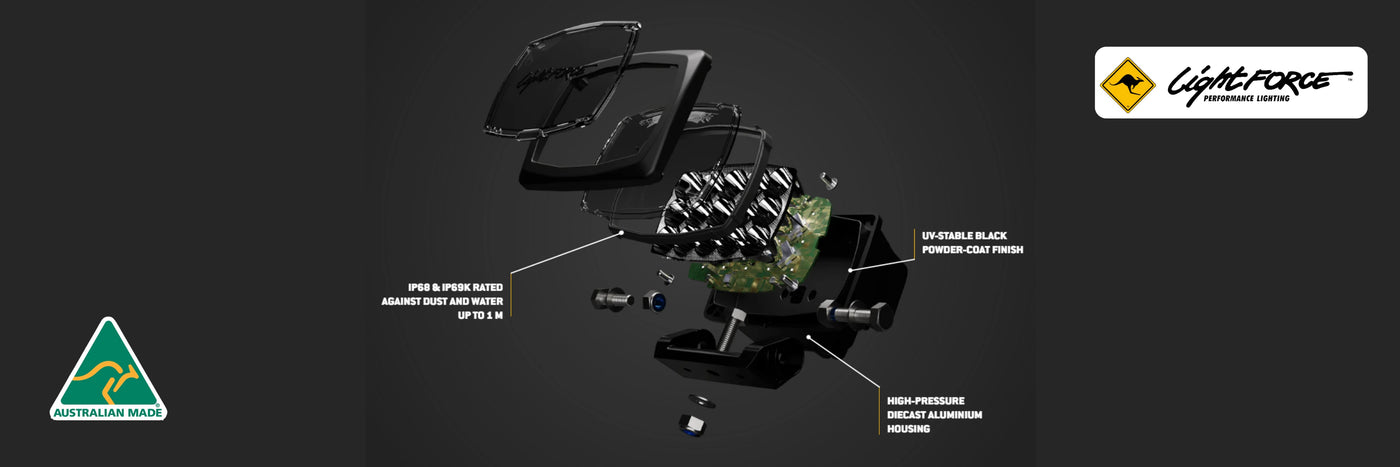 LightFORCE
PERFORMANCE LIGHTING

UV-STABLE BLACK POWDER-COAT FINISH

IP68 & IP69K RATED AGAINST DUST AND WATER UP TO 1 M

HIGH-PRESSURE DIECAST ALUMINIUM HOUSING

AUSTRALIAN MADE