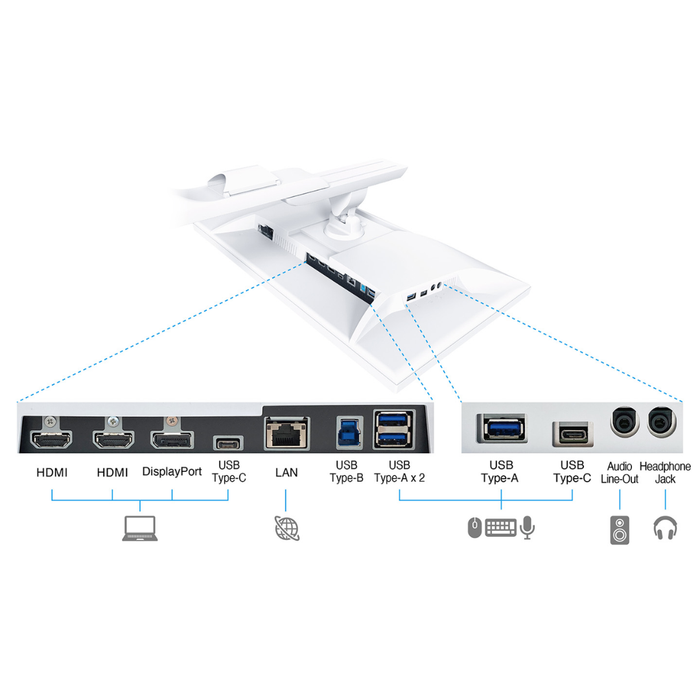 HDMI

HDMI

DisplayPort

USB Type-C

LAN

USB Type-B

USB Type-A x 2

USB Type-A

USB Type-C

Audio Line-Out

Headphone Jack