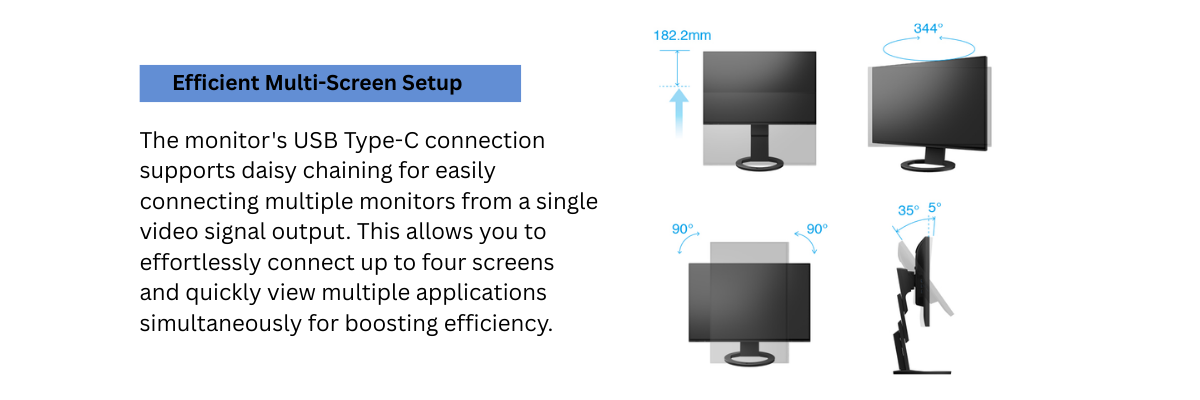 Efficient Multi-Screen Setup

The monitor's USB Type-C connection supports daisy chaining for easily connecting multiple monitors from a single video signal output. This allows you to effortlessly connect up to four screens and quickly view multiple applications simultaneously for boosting efficiency.

182.2mm

344°

90°

90°

35°

5°